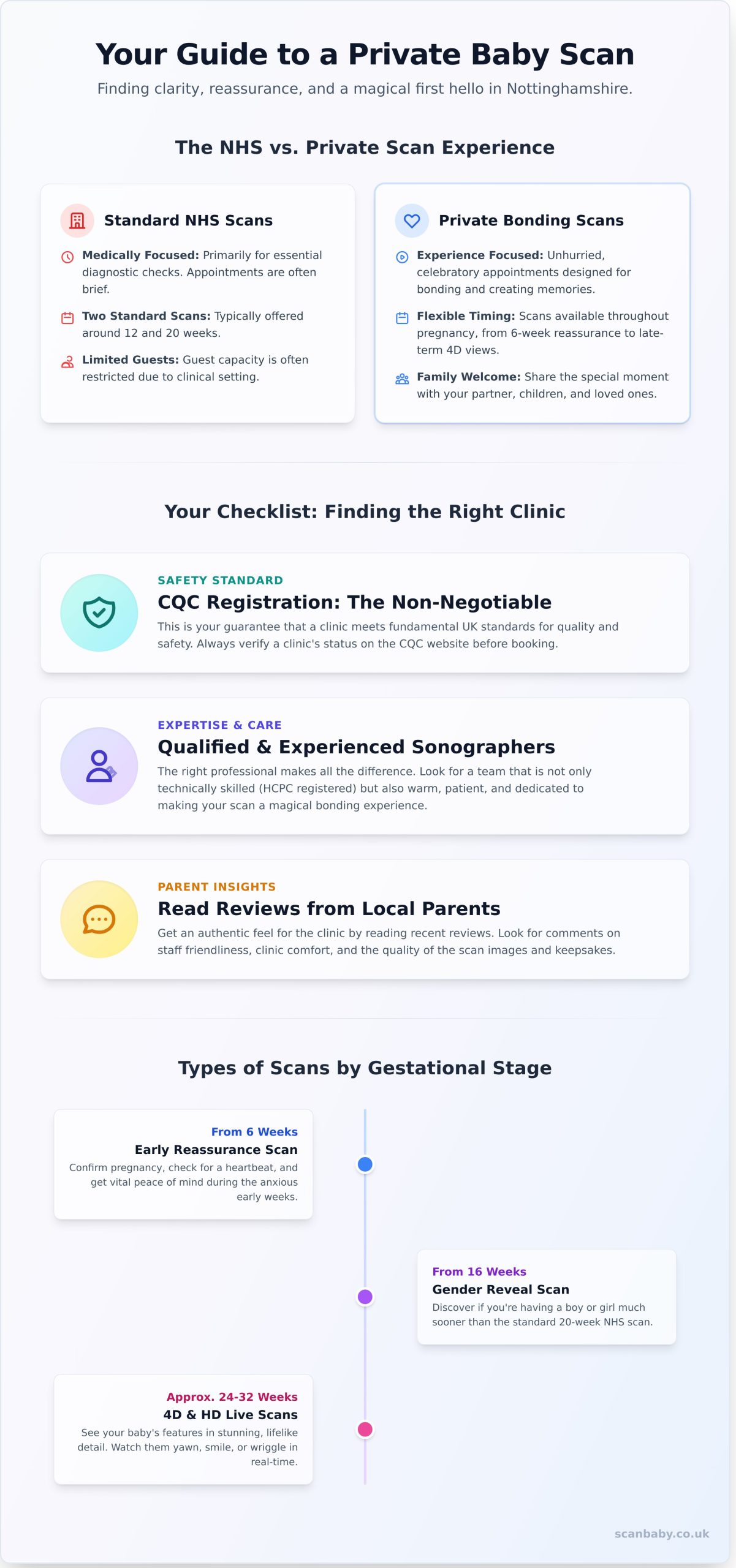 Your Guide to a Private Baby Scan

Finding clarity, reassurance, and a magical first hello in Nottinghamshire.

The NHS vs. Private Scan Experience

Standard NHS Scans

Medically Focused: Primarily for essential diagnostic checks. Appointments are often brief.

Two Standard Scans: Typically offered around 12 and 20 weeks.

Limited Guests: Guest capacity is often restricted due to clinical setting.

Private Bonding Scans

Experience Focused: Unhurried, celebratory appointments designed for bonding and creating memories.

Flexible Timing: Scans available throughout pregnancy, from 6-week reassurance to late-term 4D views.

Family Welcome: Share the special moment with your partner, children, and loved ones.

Your Checklist: Finding the Right Clinic

SAFETY STANDARD

CQC Registration: The Non-Negotiable

This is your guarantee that a clinic meets fundamental UK standards for quality and safety. Always verify a clinic's status on the CQC website before booking.

EXPERTISE & CARE

Qualified & Experienced Sonographers

The right professional makes all the difference. Look for a team that is not only technically skilled (HCPC registered) but also warm, patient, and dedicated to making your scan a magical bonding experience.

PARENT INSIGHTS

Read Reviews from Local Parents

Get an authentic feel for the clinic by reading recent reviews. Look for comments on staff friendliness, clinic comfort, and the quality of the scan images and keepsakes.

Types of Scans by Gestational Stage

From 6 Weeks
Early Reassurance Scan
Confirm pregnancy, check for a heartbeat, and get vital peace of mind during the anxious early weeks.

From 16 Weeks
Gender Reveal Scan
Discover if you're having a boy or girl much sooner than the standard 20-week NHS scan.

Approx. 24-32 Weeks
4D & HD Live Scans
See your baby's features in stunning, lifelike detail. Watch them yawn, smile, or wriggle in real-time.

scanbaby.co.uk