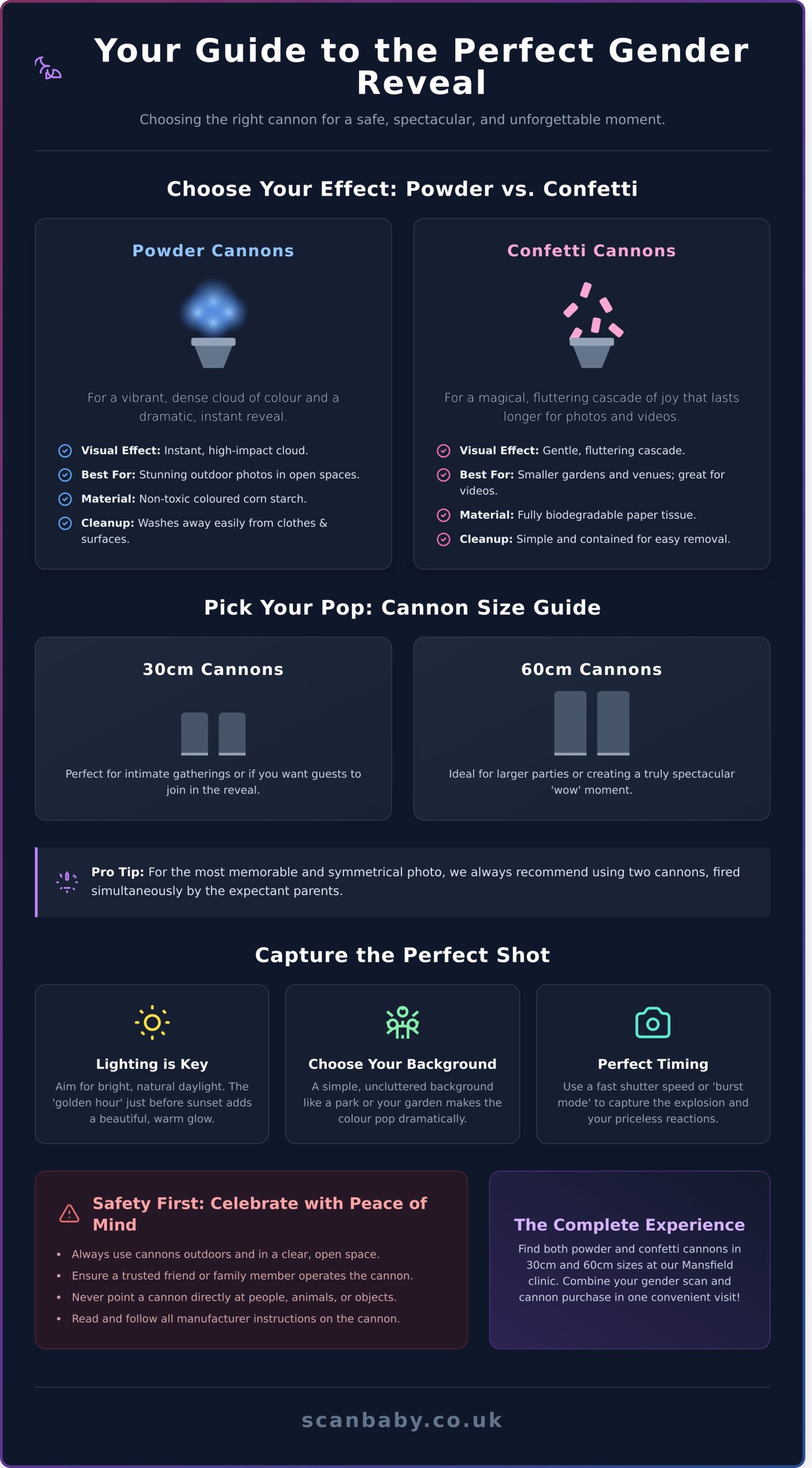 Your Guide to the Perfect Gender Reveal

Choosing the right cannon for a safe, spectacular, and unforgettable moment.

Choose Your Effect: Powder vs. Confetti

Powder Cannons

For a vibrant, dense cloud of colour and a dramatic, instant reveal.

Visual Effect: Instant, high-impact cloud.

Best For: Stunning outdoor photos in open spaces.

Material: Non-toxic coloured corn starch.

Cleanup: Washes away easily from clothes & surfaces.

Confetti Cannons

For a magical, fluttering cascade of joy that lasts longer for photos and videos.

Visual Effect: Gentle, fluttering cascade.

Best For: Smaller gardens and venues; great for videos.

Material: Fully biodegradable paper tissue.

Cleanup: Simple and contained for easy removal.

Pick Your Pop: Cannon Size Guide

30cm Cannons

Perfect for intimate gatherings or if you want guests to join in the reveal.

60cm Cannons

Ideal for larger parties or creating a truly spectacular 'wow' moment.

Pro Tip: For the most memorable and symmetrical photo, we always recommend using two cannons, fired simultaneously by the expectant parents.

Capture the Perfect Shot

Lighting is Key

Aim for bright, natural daylight. The 'golden hour' just before sunset adds a beautiful, warm glow.

Choose Your Background

A simple, uncluttered background like a park or your garden makes the colour pop dramatically.

Perfect Timing

Use a fast shutter speed or 'burst mode' to capture the explosion and your priceless reactions.

Safety First: Celebrate with Peace of Mind

• Always use cannons outdoors and in a clear, open space.
• Ensure a trusted friend or family member operates the cannon.
• Never point a cannon directly at people, animals, or objects.
• Read and follow all manufacturer instructions on the cannon.

The Complete Experience

Find both powder and confetti cannons in 30cm and 60cm sizes at our Mansfield clinic. Combine your gender scan and cannon purchase in one convenient visit!

scanbaby.co.uk