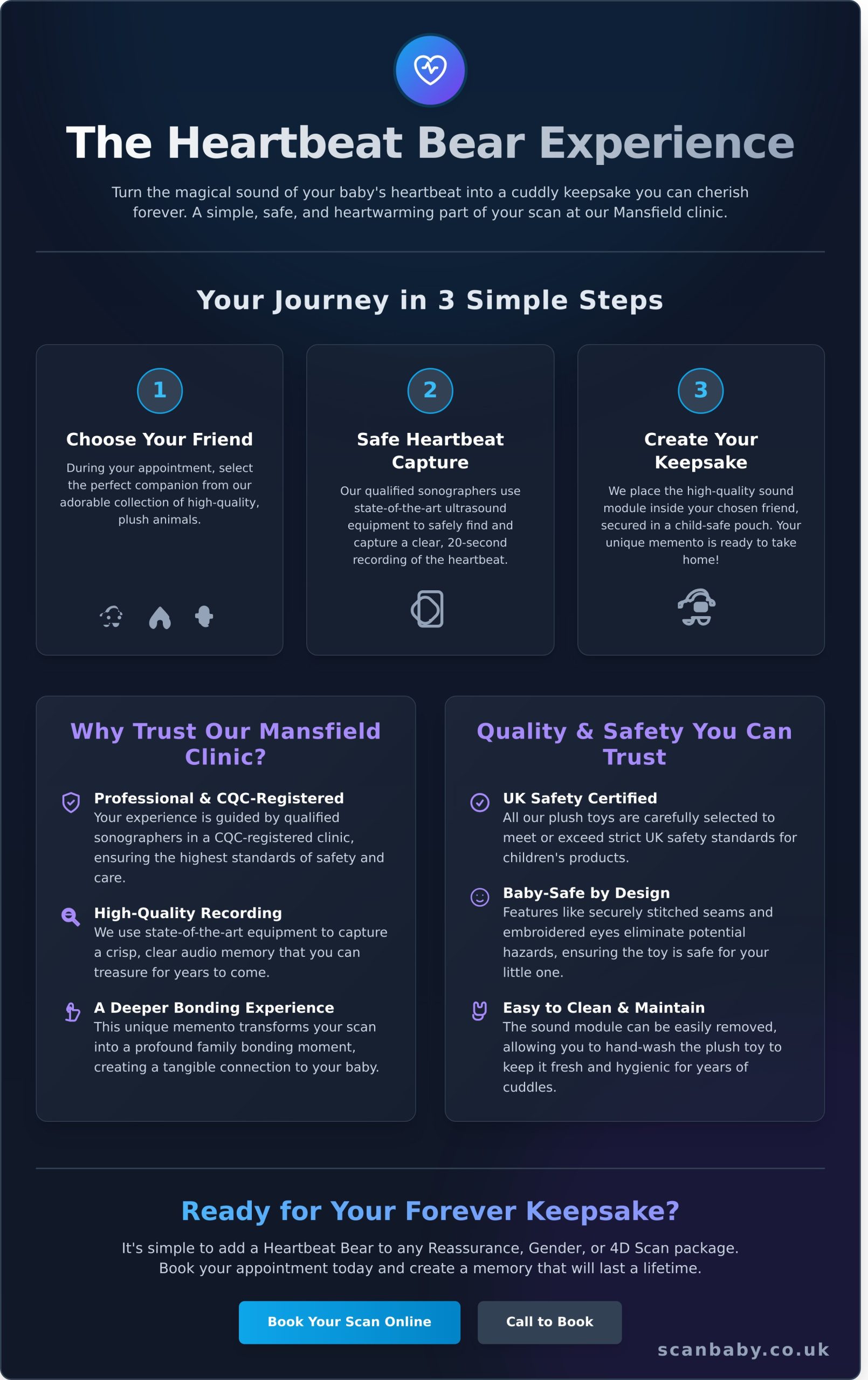 The Heartbeat Bear Experience

Turn the magical sound of your baby's heartbeat into a cuddly keepsake you can cherish forever. A simple, safe, and heartwarming part of your scan at our Mansfield clinic.

Your Journey in 3 Simple Steps

1

Choose Your Friend

During your appointment, select the perfect companion from our adorable collection of high-quality, plush animals.

2

Safe Heartbeat Capture

Our qualified sonographers use state-of-the-art ultrasound equipment to safely find and capture a clear, 20-second recording of the heartbeat.

3

Create Your Keepsake

We place the high-quality sound module inside your chosen friend, secured in a child-safe pouch. Your unique memento is ready to take home!

Why Trust Our Mansfield Clinic?

Professional & CQC-Registered
Your experience is guided by qualified sonographers in a CQC-registered clinic, ensuring the highest standards of safety and care.

High-Quality Recording
We use state-of-the-art equipment to capture a crisp, clear audio memory that you can treasure for years to come.

A Deeper Bonding Experience
This unique memento transforms your scan into a profound family bonding moment, creating a tangible connection to your baby.

Quality & Safety You Can Trust

UK Safety Certified
All our plush toys are carefully selected to meet or exceed strict UK safety standards for children's products.

Baby-Safe by Design
Features like securely stitched seams and embroidered eyes eliminate potential hazards, ensuring the toy is safe for your little one.

Easy to Clean & Maintain
The sound module can be easily removed, allowing you to hand-wash the plush toy to keep it fresh and hygienic for years of cuddles.

Ready for Your Forever Keepsake?

It's simple to add a Heartbeat Bear to any Reassurance, Gender, or 4D Scan package. Book your appointment today and create a memory that will last a lifetime.

Book Your Scan Online
Call to Book

scanbaby.co.uk