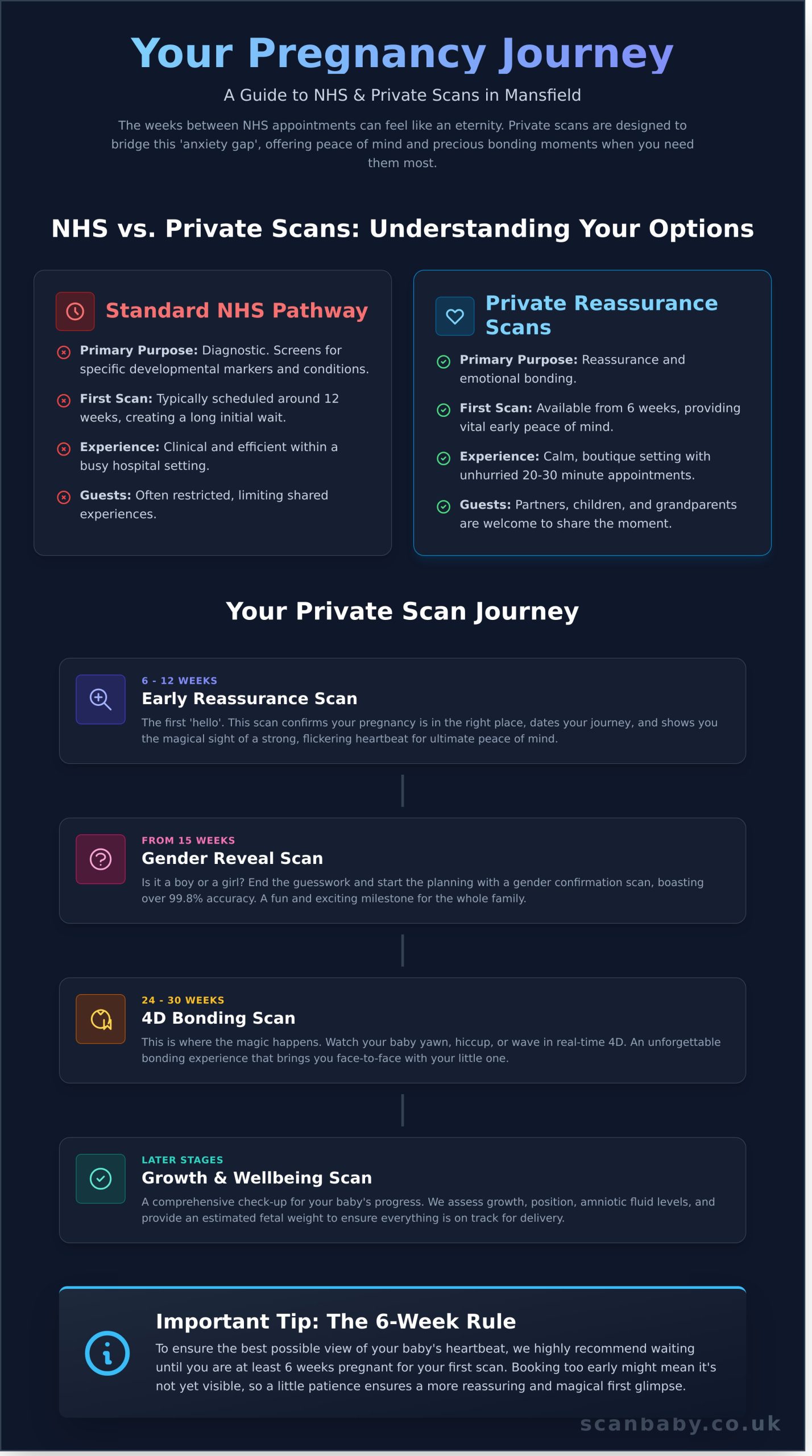 Your Pregnancy Journey

A Guide to NHS & Private Scans in Mansfield

The weeks between NHS appointments can feel like an eternity. Private scans are designed to bridge this 'anxiety gap', offering peace of mind and precious bonding moments when you need them most.

NHS vs. Private Scans: Understanding Your Options

Standard NHS Pathway

Primary Purpose: Diagnostic. Screens for specific developmental markers and conditions.

First Scan: Typically scheduled around 12 weeks, creating a long initial wait.

Experience: Clinical and efficient within a busy hospital setting.

Guests: Often restricted, limiting shared experiences.

Private Reassurance Scans

Primary Purpose: Reassurance and emotional bonding.

First Scan: Available from 6 weeks, providing vital early peace of mind.

Experience: Calm, boutique setting with unhurried 20-30 minute appointments.

Guests: Partners, children, and grandparents are welcome to share the moment.

Your Private Scan Journey

6 - 12 WEEKS
Early Reassurance Scan
The first 'hello'. This scan confirms your pregnancy is in the right place, dates your journey, and shows you the magical sight of a strong, flickering heartbeat for ultimate peace of mind.

FROM 15 WEEKS
Gender Reveal Scan
Is it a boy or a girl? End the guesswork and start the planning with a gender confirmation scan, boasting over 99.8% accuracy. A fun and exciting milestone for the whole family.

24 - 30 WEEKS
4D Bonding Scan
This is where the magic happens. Watch your baby yawn, hiccup, or wave in real-time 4D. An unforgettable bonding experience that brings you face-to-face with your little one.

LATER STAGES
Growth & Wellbeing Scan
A comprehensive check-up for your baby's progress. We assess growth, position, amniotic fluid levels, and provide an estimated fetal weight to ensure everything is on track for delivery.

Important Tip: The 6-Week Rule
To ensure the best possible view of your baby's heartbeat, we highly recommend waiting until you are at least 6 weeks pregnant for your first scan. Booking too early might mean it's not yet visible, so a little patience ensures a more reassuring and magical first glimpse.

scanbaby.co.uk