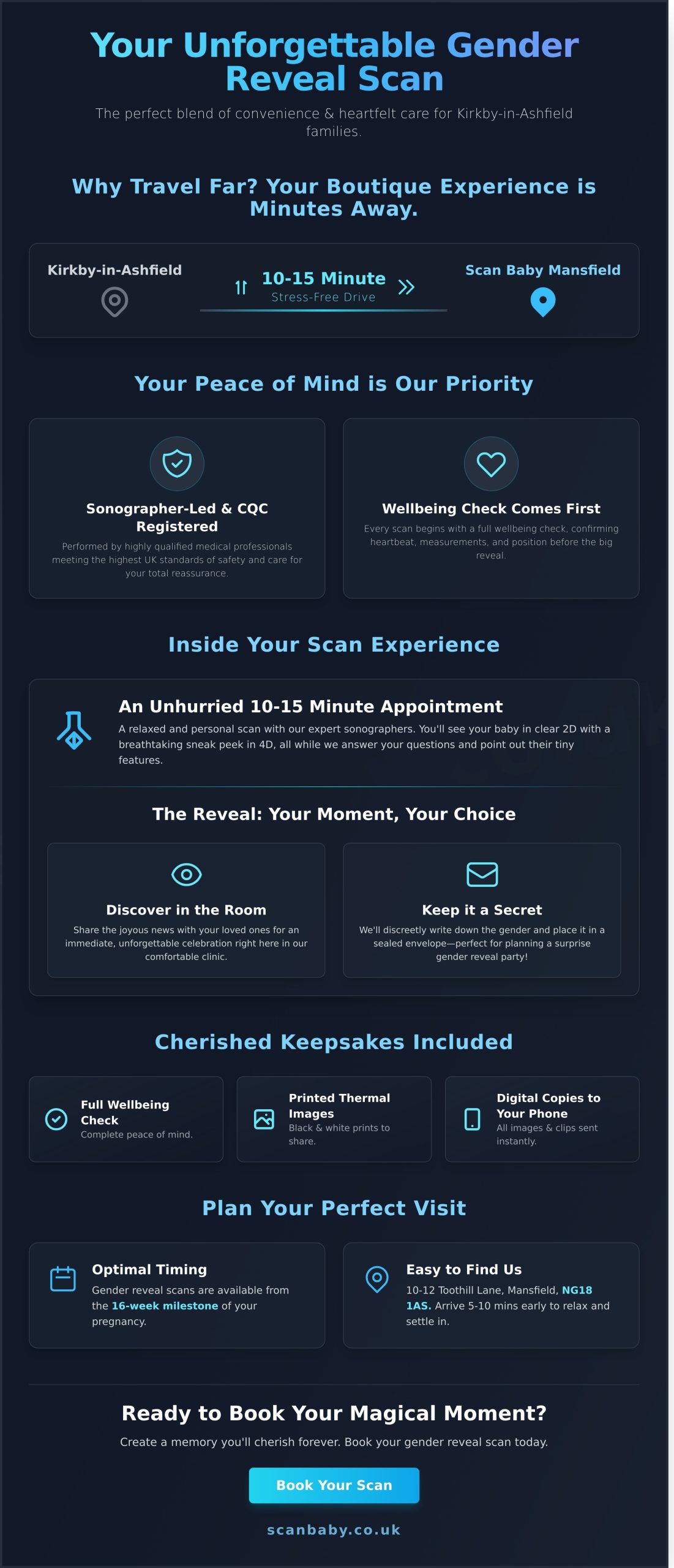 Your Unforgettable Gender Reveal Scan

The perfect blend of convenience & heartfelt care for Kirkby-in-Ashfield families.

Why Travel Far? Your Boutique Experience is Minutes Away.

Kirkby-in-Ashfield

10-15 Minute
Stress-Free Drive

Scan Baby Mansfield

Your Peace of Mind is Our Priority

Sonographer-Led & CQC Registered

Performed by highly qualified medical professionals meeting the highest UK standards of safety and care for your total reassurance.

Wellbeing Check Comes First

Every scan begins with a full wellbeing check, confirming heartbeat, measurements, and position before the big reveal.

Inside Your Scan Experience

An Unhurried 10-15 Minute Appointment

A relaxed and personal scan with our expert sonographers. You'll see your baby in clear 2D with a breathtaking sneak peek in 4D, all while we answer your questions and point out their tiny features.

The Reveal: Your Moment, Your Choice

Discover in the Room

Share the joyous news with your loved ones for an immediate, unforgettable celebration right here in our comfortable clinic.

Keep it a Secret

We'll discreetly write down the gender and place it in a sealed envelope—perfect for planning a surprise gender reveal party!

Cherished Keepsakes Included

Full Wellbeing Check
Complete peace of mind.

Printed Thermal Images
Black & white prints to share.

Digital Copies to Your Phone
All images & clips sent instantly.

Plan Your Perfect Visit

Optimal Timing

Gender reveal scans are available from the 16-week milestone of your pregnancy.

Easy to Find Us

10-12 Toothill Lane, Mansfield, NG18 1AS. Arrive 5-10 mins early to relax and settle in.

Ready to Book Your Magical Moment?

Create a memory you'll cherish forever. Book your gender reveal scan today.

Book Your Scan

scanbaby.co.uk