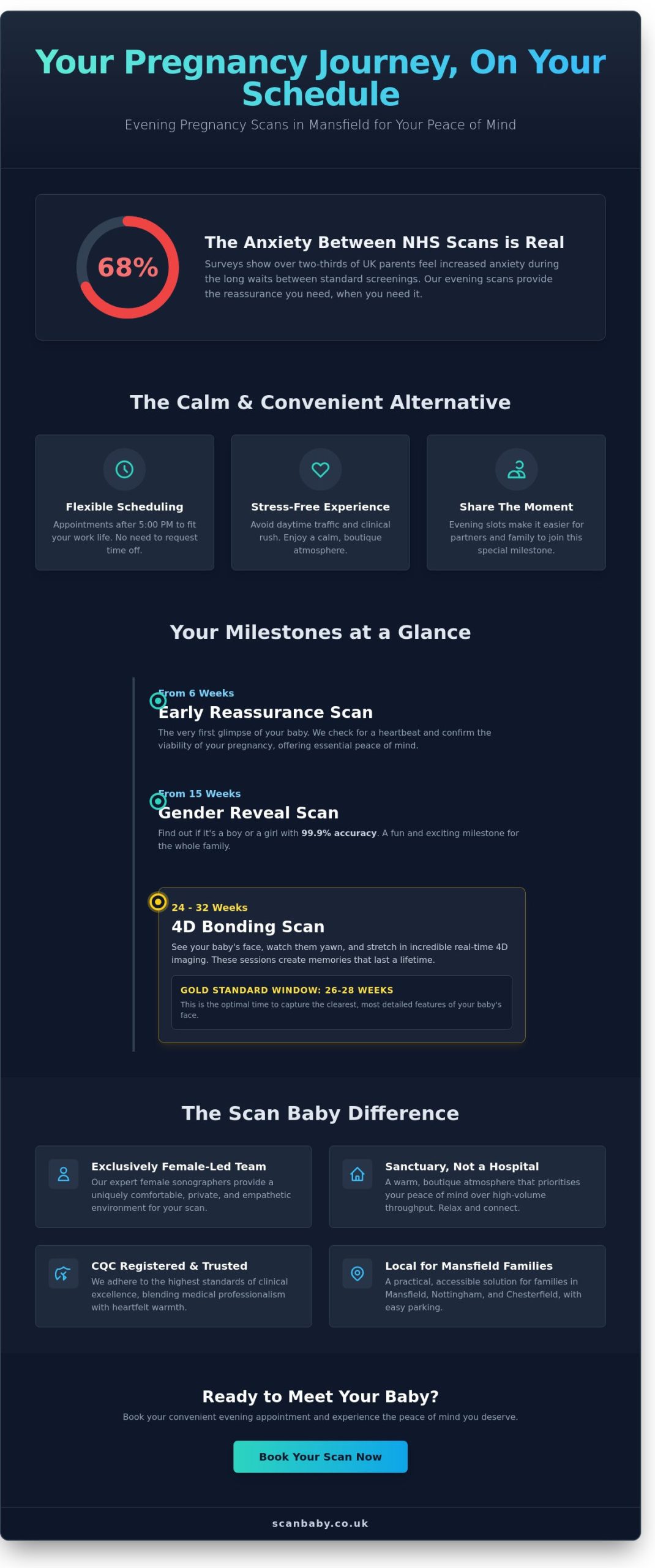 Your Pregnancy Journey, On Your Schedule

Evening Pregnancy Scans in Mansfield for Your Peace of Mind

68%

The Anxiety Between NHS Scans is Real

Surveys show over two-thirds of UK parents feel increased anxiety during the long waits between standard screenings. Our evening scans provide the reassurance you need, when you need it.

The Calm & Convenient Alternative

Flexible Scheduling

Appointments after 5:00 PM to fit your work life. No need to request time off.

Stress-Free Experience

Avoid daytime traffic and clinical rush. Enjoy a calm, boutique atmosphere.

Share The Moment

Evening slots make it easier for partners and family to join this special milestone.

Your Milestones at a Glance

From 6 Weeks

Early Reassurance Scan

The very first glimpse of your baby. We check for a heartbeat and confirm the viability of your pregnancy, offering essential peace of mind.

From 15 Weeks

Gender Reveal Scan

Find out if it's a boy or a girl with 99.9% accuracy. A fun and exciting milestone for the whole family.

24 - 32 Weeks

4D Bonding Scan

See your baby's face, watch them yawn, and stretch in incredible real-time 4D imaging. These sessions create memories that last a lifetime.

GOLD STANDARD WINDOW: 26-28 WEEKS

This is the optimal time to capture the clearest, most detailed features of your baby's face.

The Scan Baby Difference

Exclusively Female-Led Team

Our expert female sonographers provide a uniquely comfortable, private, and empathetic environment for your scan.

Sanctuary, Not a Hospital

A warm, boutique atmosphere that prioritises your peace of mind over high-volume throughput. Relax and connect.

CQC Registered & Trusted

We adhere to the highest standards of clinical excellence, blending medical professionalism with heartfelt warmth.

Local for Mansfield Families

A practical, accessible solution for families in Mansfield, Nottingham, and Chesterfield, with easy parking.

Ready to Meet Your Baby?

Book your convenient evening appointment and experience the peace of mind you deserve.

Book Your Scan Now

scanbaby.co.uk