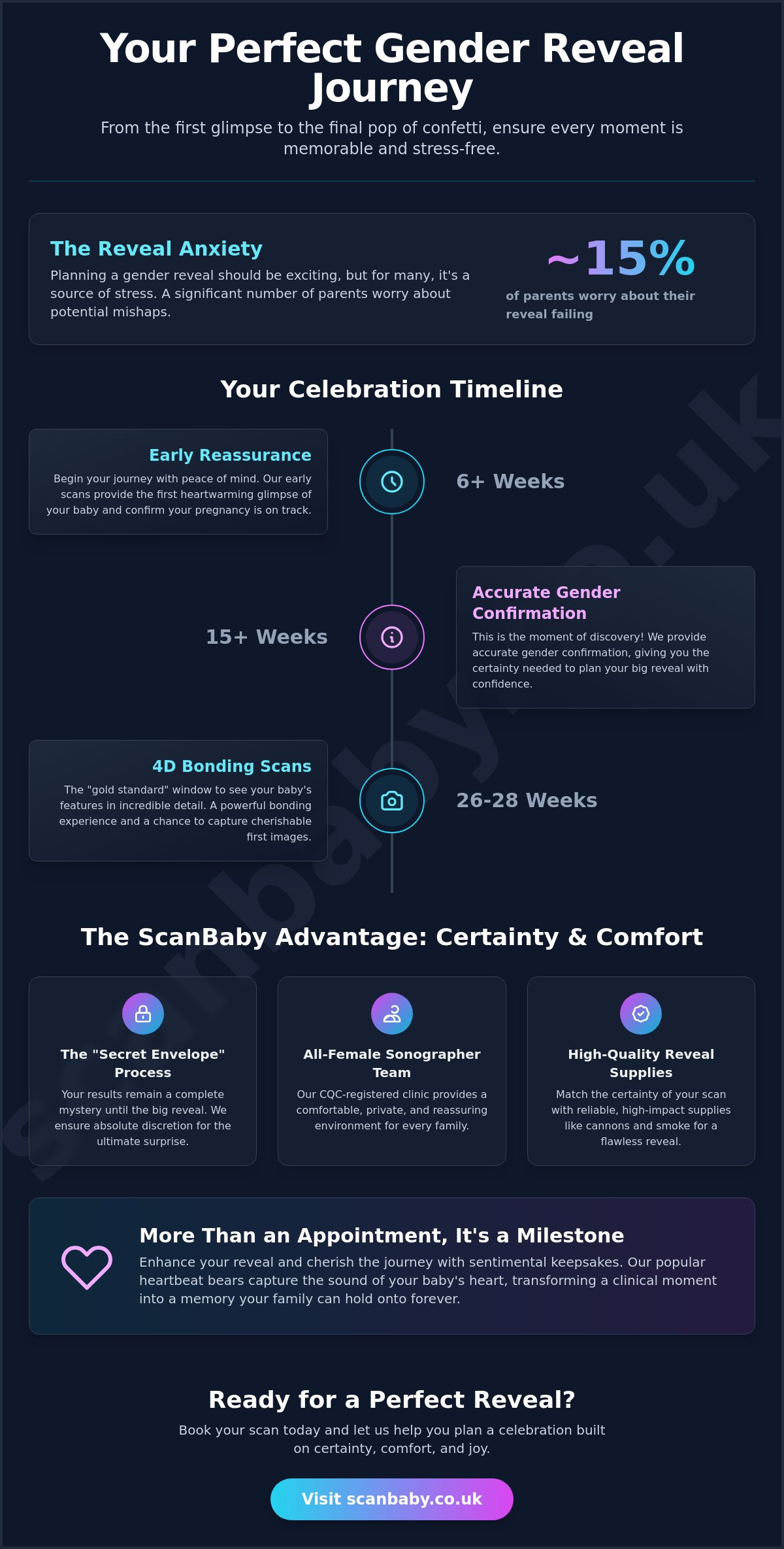 Your Perfect Gender Reveal Journey

From the first glimpse to the final pop of confetti, ensure every moment is memorable and stress-free.

The Reveal Anxiety

Planning a gender reveal should be exciting, but for many, it's a source of stress. A significant number of parents worry about potential mishaps.

~15%

of parents worry about their reveal failing

Your Celebration Timeline

Early Reassurance

Begin your journey with peace of mind. Our early scans provide the first heartwarming glimpse of your baby and confirm your pregnancy is on track.

6+ Weeks

15+ Weeks

Accurate Gender Confirmation

This is the moment of discovery! We provide accurate gender confirmation, giving you the certainty needed to plan your big reveal with confidence.

4D Bonding Scans

The "gold standard" window to see your baby's features in incredible detail. A powerful bonding experience and a chance to capture cherishable first images.

26-28 Weeks

The ScanBaby Advantage: Certainty & Comfort

The "Secret Envelope" Process

Your results remain a complete mystery until the big reveal. We ensure absolute discretion for the ultimate surprise.

All-Female Sonographer Team

Our CQC-registered clinic provides a comfortable, private, and reassuring environment for every family.

High-Quality Reveal Supplies

Match the certainty of your scan with reliable, high-impact supplies like cannons and smoke for a flawless reveal.

More Than an Appointment, It's a Milestone

Enhance your reveal and cherish the journey with sentimental keepsakes. Our popular heartbeat bears capture the sound of your baby's heart, transforming a clinical moment into a memory your family can hold onto forever.

Ready for a Perfect Reveal?

Book your scan today and let us help you plan a celebration built on certainty, comfort, and joy.

Visit scanbaby.co.uk

scanbaby.co.uk