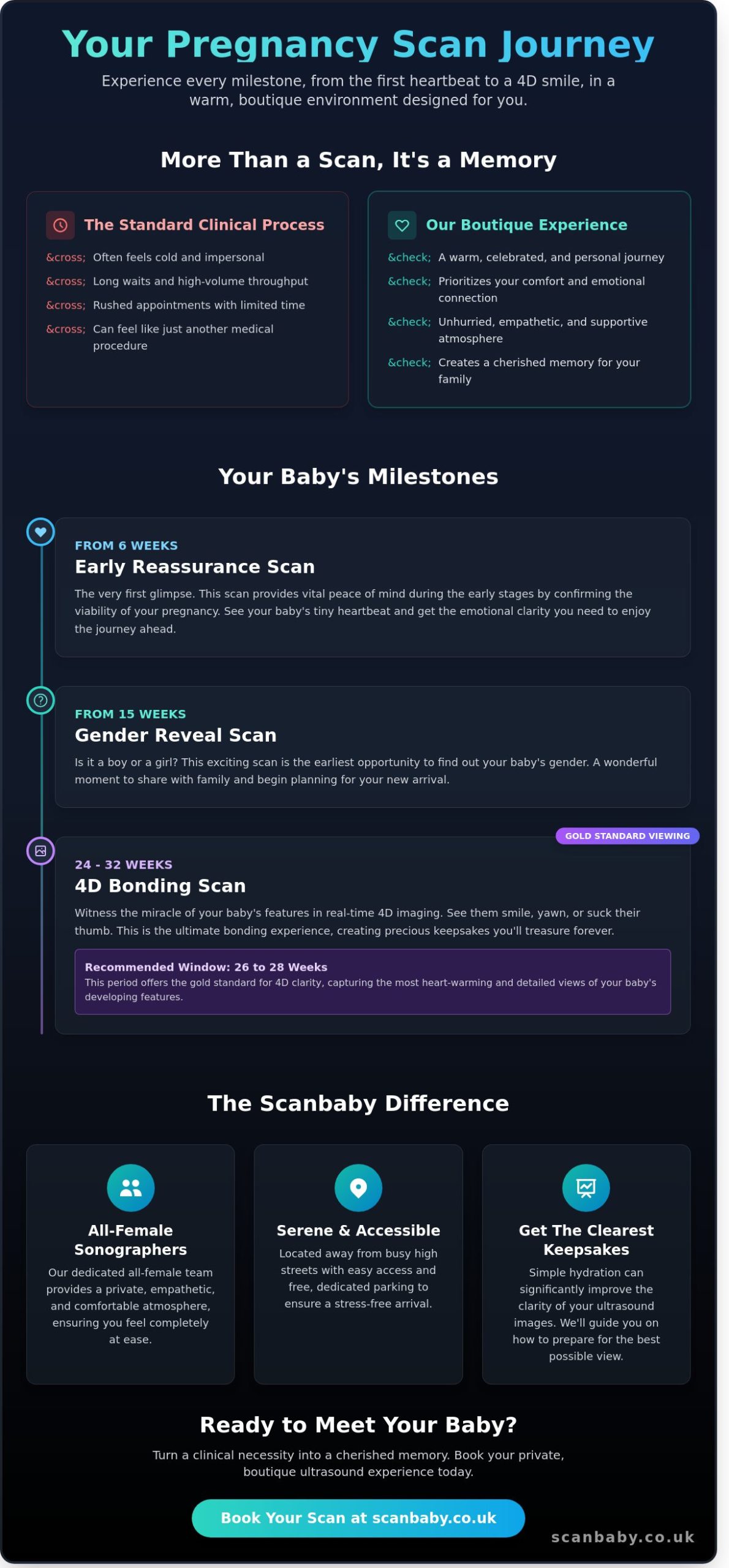 Your Pregnancy Scan Journey

Experience every milestone, from the first heartbeat to a 4D smile, in a warm, boutique environment designed for you.

More Than a Scan, It's a Memory

The Standard Clinical Process

&cross; Often feels cold and impersonal

&cross; Long waits and high-volume throughput

&cross; Rushed appointments with limited time

&cross; Can feel like just another medical procedure

Our Boutique Experience

&check; A warm, celebrated, and personal journey

&check; Prioritizes your comfort and emotional connection

&check; Unhurried, empathetic, and supportive atmosphere

&check; Creates a cherished memory for your family

Your Baby's Milestones

FROM 6 WEEKS

Early Reassurance Scan

The very first glimpse. This scan provides vital peace of mind during the early stages by confirming the viability of your pregnancy. See your baby's tiny heartbeat and get the emotional clarity you need to enjoy the journey ahead.

FROM 15 WEEKS

Gender Reveal Scan

Is it a boy or a girl? This exciting scan is the earliest opportunity to find out your baby's gender. A wonderful moment to share with family and begin planning for your new arrival.

GOLD STANDARD VIEWING

24 - 32 WEEKS

4D Bonding Scan

Witness the miracle of your baby's features in real-time 4D imaging. See them smile, yawn, or suck their thumb. This is the ultimate bonding experience, creating precious keepsakes you'll treasure forever.

Recommended Window: 26 to 28 Weeks

This period offers the gold standard for 4D clarity, capturing the most heart-warming and detailed views of your baby's developing features.

The Scanbaby Difference

All-Female Sonographers

Our dedicated all-female team provides a private, empathetic, and comfortable atmosphere, ensuring you feel completely at ease.

Serene & Accessible

Located away from busy high streets with easy access and free, dedicated parking to ensure a stress-free arrival.

Get The Clearest Keepsakes

Simple hydration can significantly improve the clarity of your ultrasound images. We'll guide you on how to prepare for the best possible view.

Ready to Meet Your Baby?

Turn a clinical necessity into a cherished memory. Book your private, boutique ultrasound experience today.

Book Your Scan at scanbaby.co.uk

scanbaby.co.uk